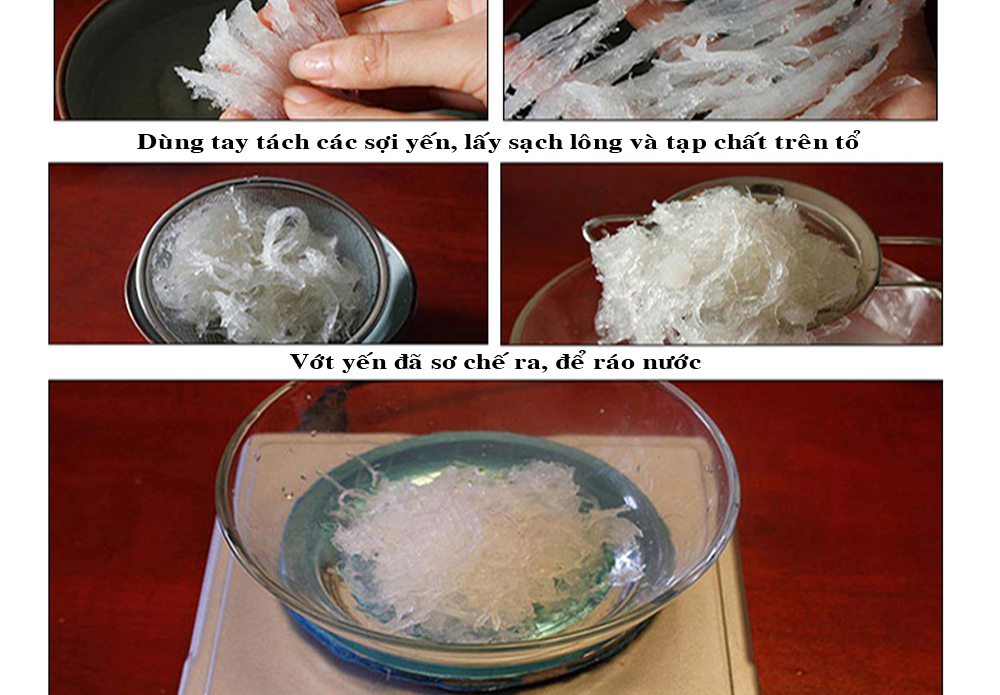 Dùng tay tách các sợi yến, lấy sạch lông và tạp chất trên tổ

Vớt yến đã sơ chế ra, để ráo nước